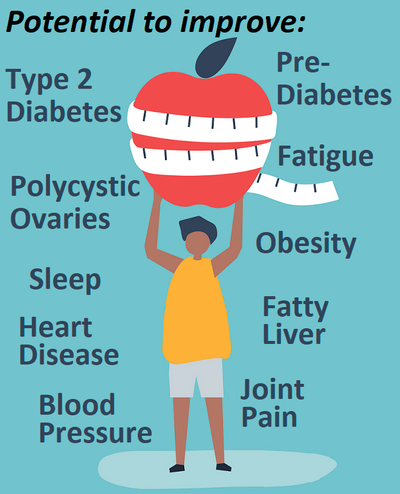 Potential to improve:

Type 2 Diabetes

Polycystic Ovaries

Sleep

Heart Disease

Blood Pressure

Pre-Diabetes

Fatigue

Obesity

Fatty Liver

Joint Pain